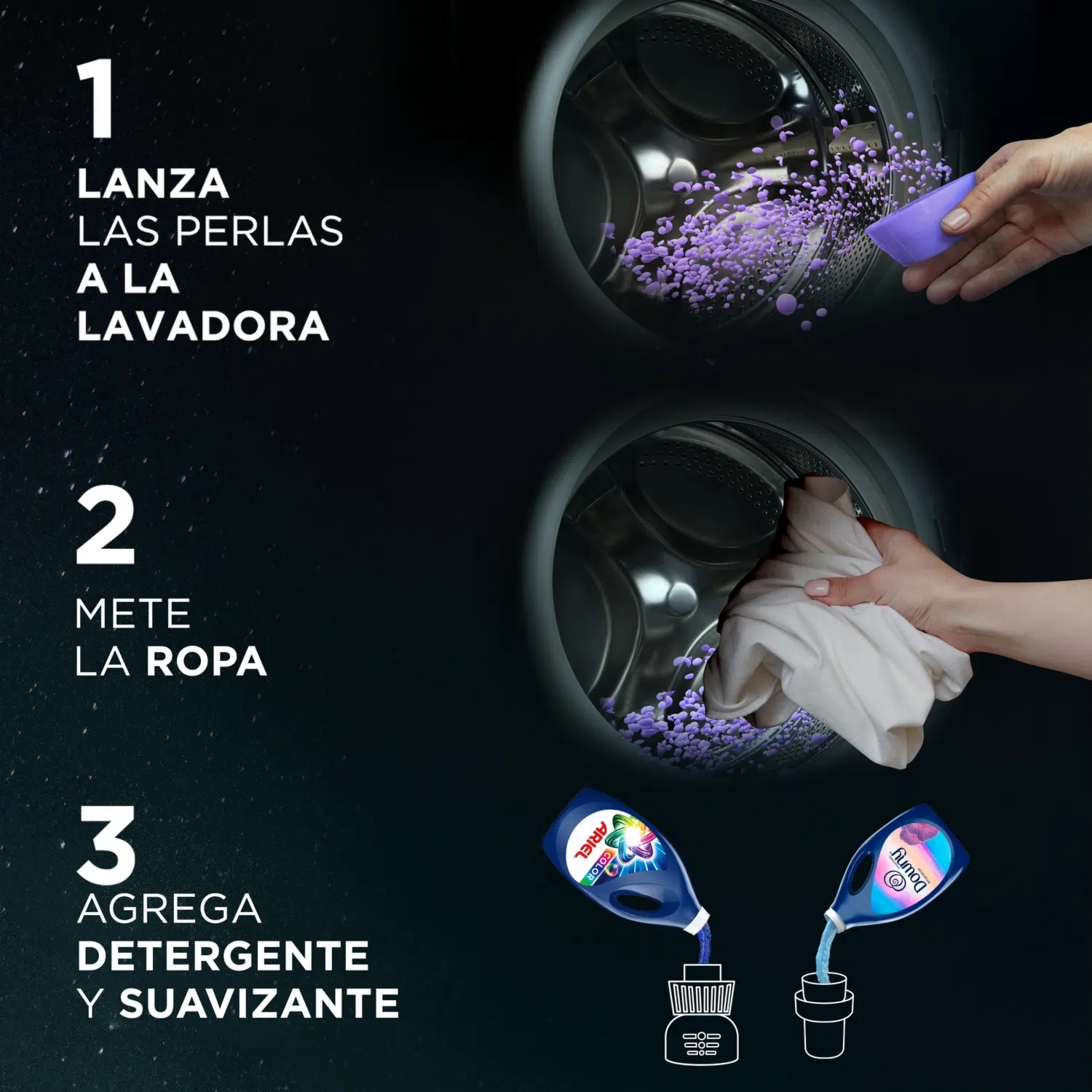 1
LANZA
LAS PERLAS
A LA
LAVADORA

2
METE
LA ROPA

3
AGREGA
DETERGENTE
Y SUAVIZANTE

ARIEL
COLOR

Downy