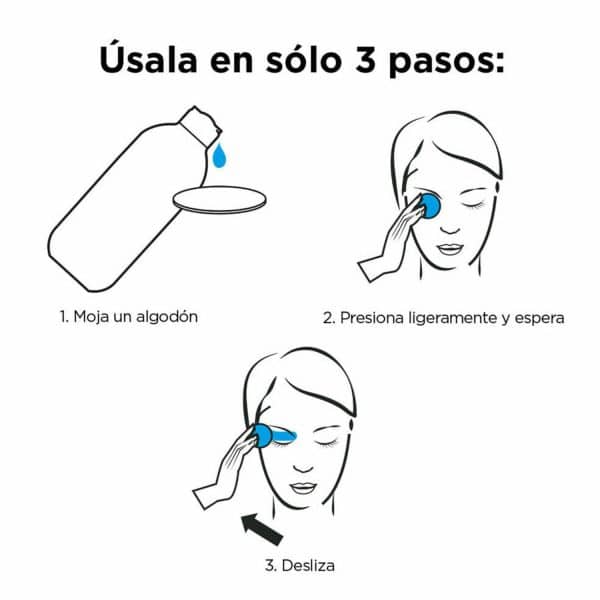 Úsala en sólo 3 pasos:

1. Moja un algodón

2. Presiona ligeramente y espera

3. Desliza