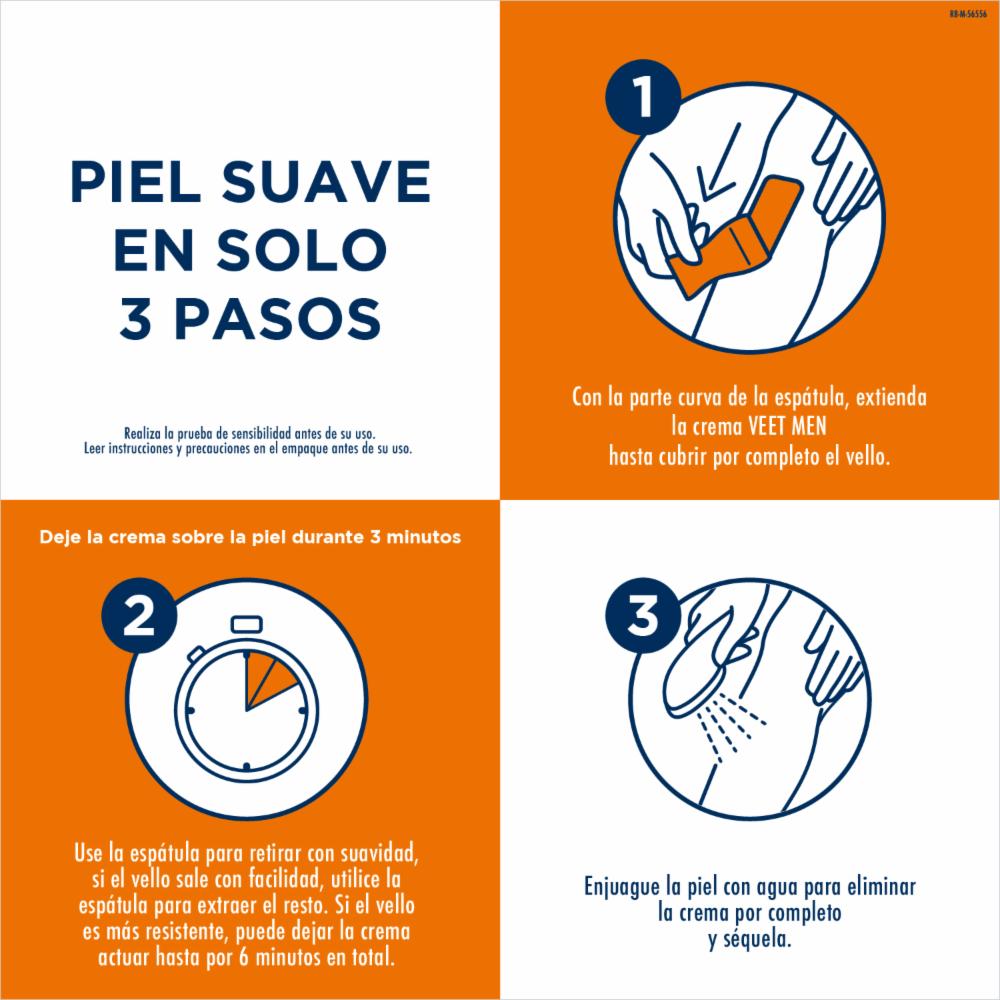 RB-M-56556

PIEL SUAVE EN SOLO 3 PASOS

Realiza la prueba de sensibilidad antes de su uso.
Leer instrucciones y precauciones en el empaque antes de su uso.

1

Con la parte curva de la espátula, extienda la crema VEET MEN hasta cubrir por completo el vello.

Deje la crema sobre la piel durante 3 minutos

2

Use la espátula para retirar con suavidad, si el vello sale con facilidad, utilice la espátula para extraer el resto. Si el vello es más resistente, puede dejar la crema actuar hasta por 6 minutos en total.

3

Enjuague la piel con agua para eliminar la crema por completo y séquela.