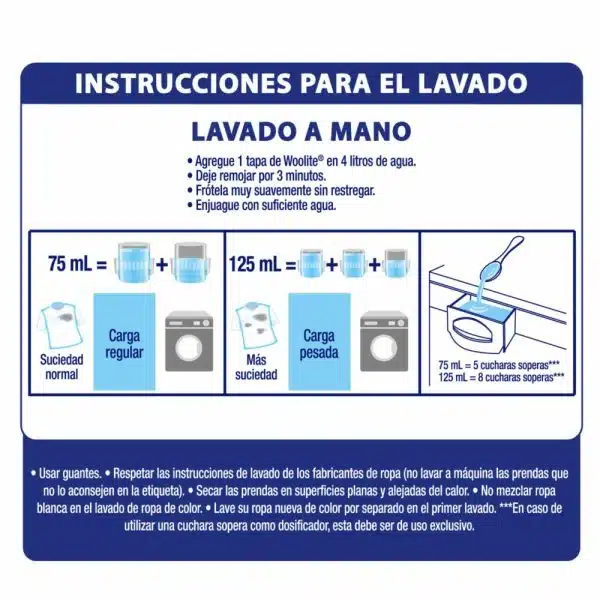 INSTRUCCIONES PARA EL LAVADO

LAVADO A MANO

• Agregue 1 tapa de Woolite® en 4 litros de agua.
• Deje remojar por 3 minutos.
• Frótela muy suavemente sin restregar.
• Enjuague con suficiente agua.

75 mL = +

Suciedad normal

Carga regular

125 mL = + +

Más suciedad

Carga pesada

75 mL = 5 cucharas soperas***
125 mL = 8 cucharas soperas***

• Usar guantes. • Respetar las instrucciones de lavado de los fabricantes de ropa (no lavar a máquina las prendas que no lo aconsejen en la etiqueta). • Secar las prendas en superficies planas y alejadas del calor. • No mezclar ropa blanca en el lavado de ropa de color. • Lave su ropa nueva de color por separado en el primer lavado. ***En caso de utilizar una cuchara sopera como dosificador, esta debe ser de uso exclusivo.